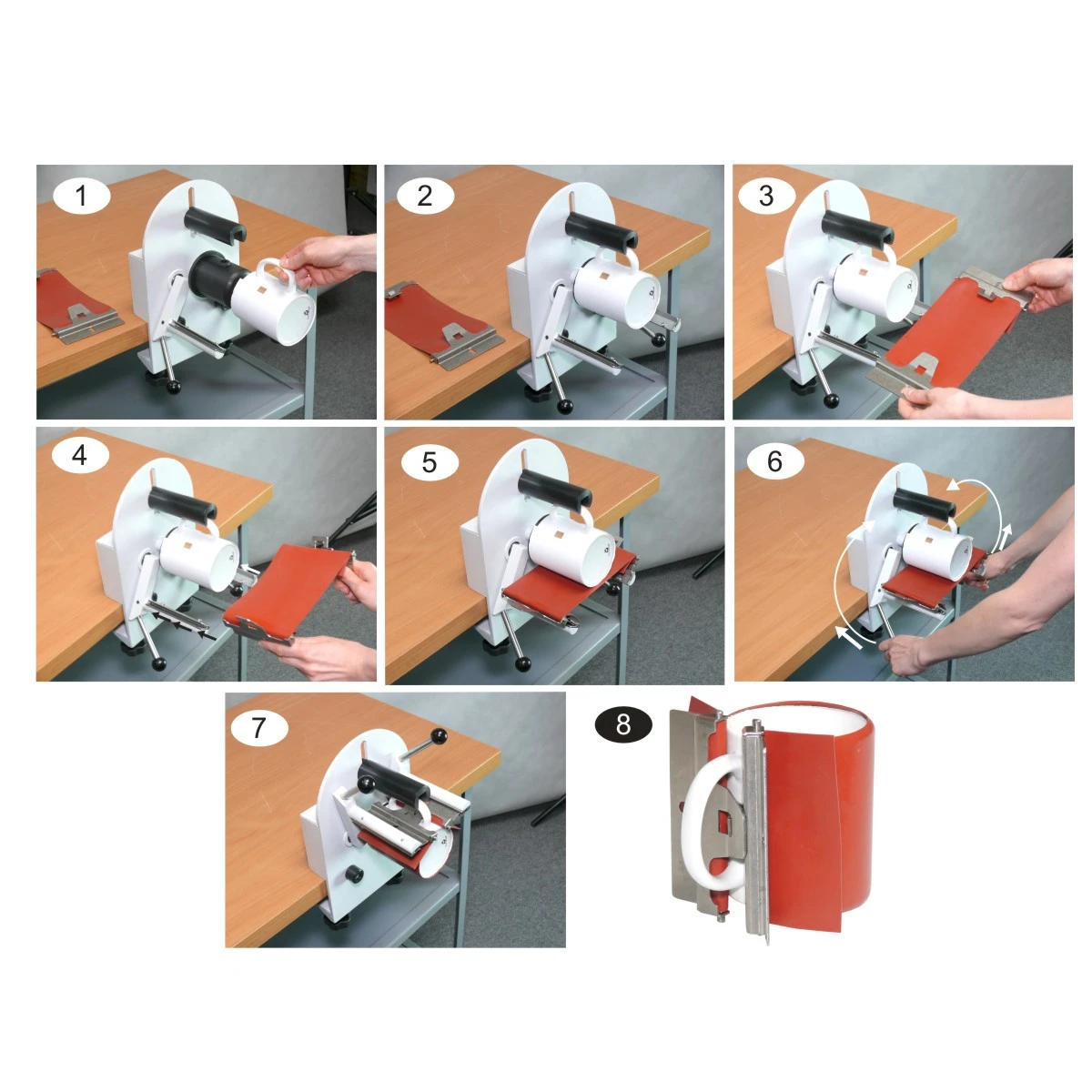 1
2
3
4
5
6
7
8