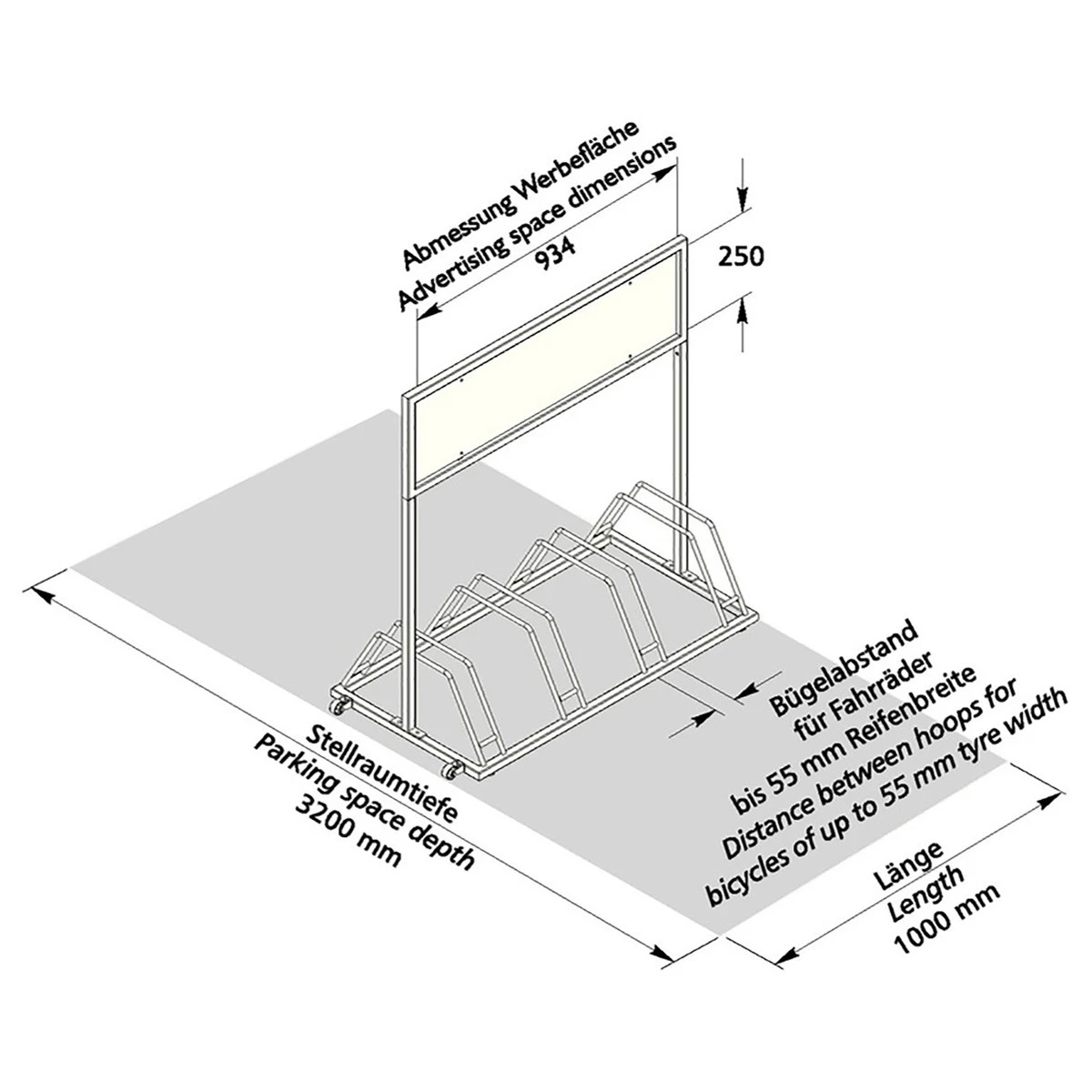 Abmessung Werbefläche
Advertising space dimensions
934

250

Bügelabstand
für Fahrräder
bis 55 mm Reifenbreite
Distance between hoops for
bicycles of up to 55 mm tyre width

Stellraumtiefe
Parking space depth
3200 mm

Länge
Length
1000 mm